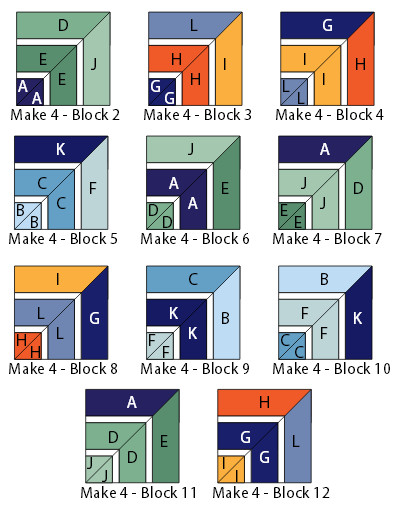 D
E
E
J
A
A
Make 4 - Block 2

L
H
H
I
G
G
Make 4 - Block 3

G
I
I
H
L
L
Make 4 - Block 4

K
C
C
F
B
B
Make 4 - Block 5

J
A
A
E
D
D
Make 4 - Block 6

A
J
J
D
E
E
Make 4 - Block 7

I
L
L
G
H
H
Make 4 - Block 8

C
K
K
B
F
F
Make 4 - Block 9

B
F
F
K
C
C
Make 4 - Block 10

A
D
D
E
J
J
Make 4 - Block 11

H
G
G
L
I
I
Make 4 - Block 12